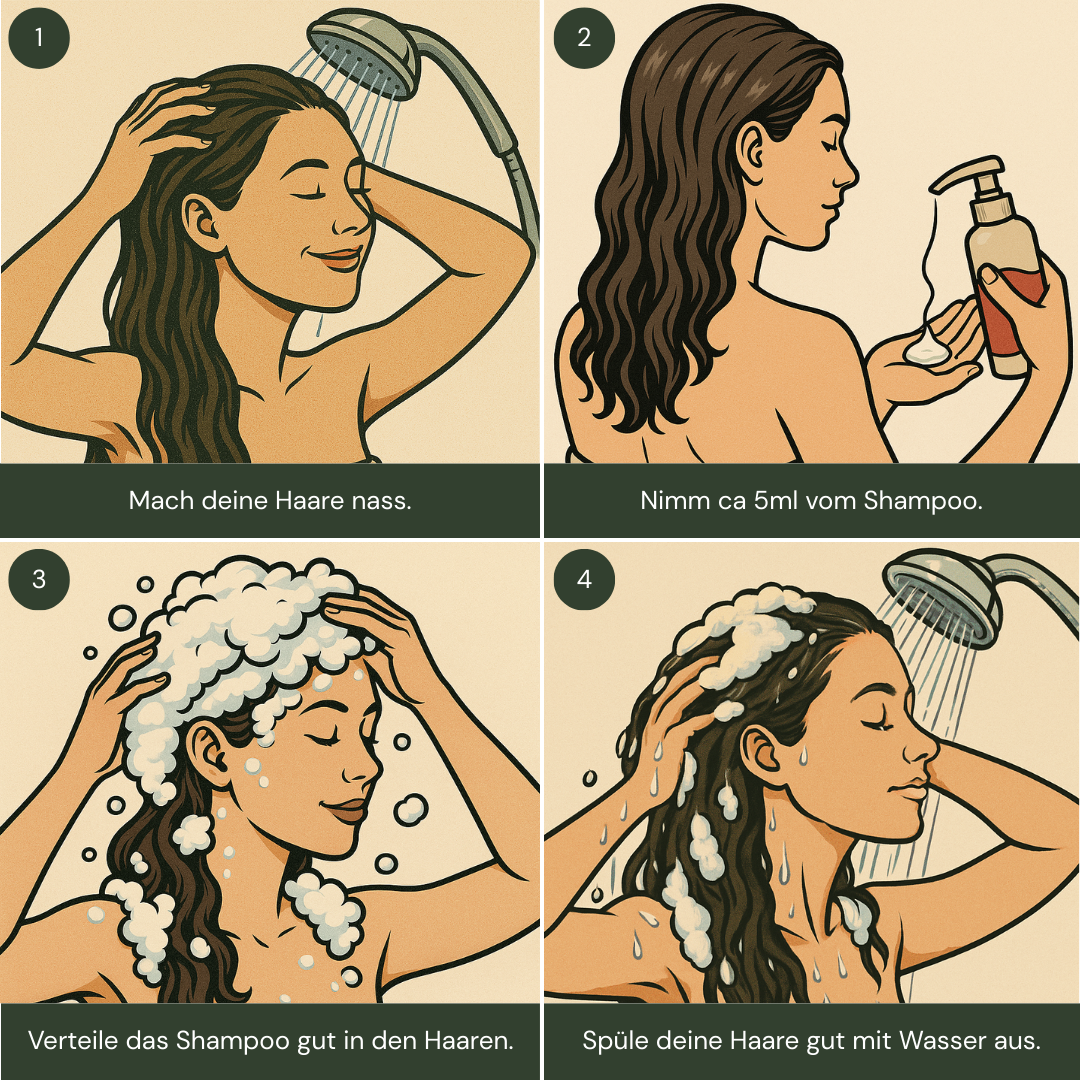 1

Mach deine Haare nass.

2

Nimm ca 5ml vom Shampoo.

3

Verteile das Shampoo gut in den Haaren.

4

Spüle deine Haare gut mit Wasser aus.